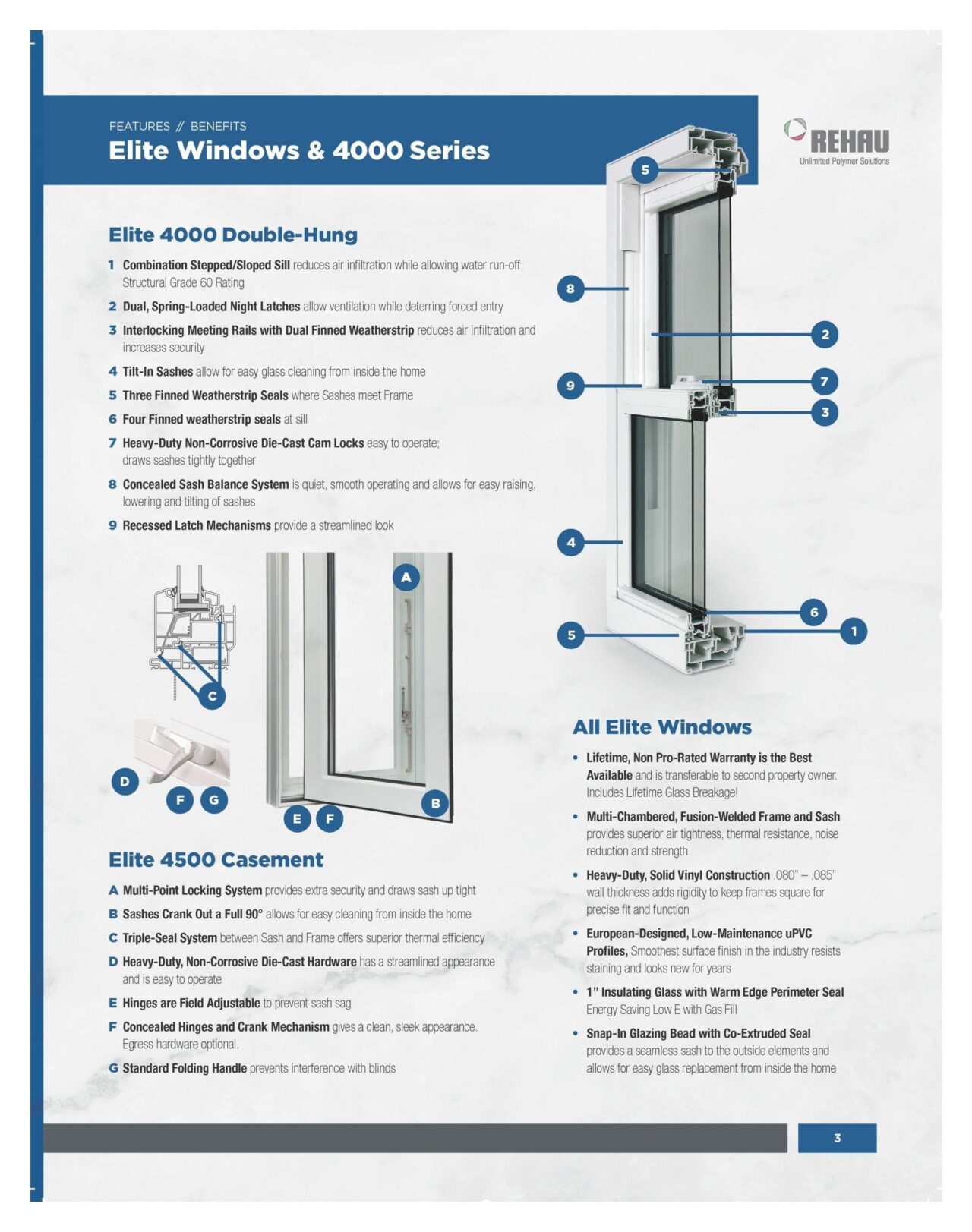 FEATURES // BENEFITS
Elite Windows & 4000 Series

REHAU
Unlimited Polymer Solutions

Elite 4000 Double-Hung

1 Combination Stepped/Sloped Sill reduces air infiltration while allowing water run-off; Structural Grade 60 Rating
2 Dual, Spring-Loaded Night Latches allow ventilation while deterring forced entry
3 Interlocking Meeting Rails with Dual Finned Weatherstrip reduces air infiltration and increases security
4 Tilt-In Sashes allow for easy glass cleaning from inside the home
5 Three Finned Weatherstrip Seals where Sashes meet Frame
6 Four Finned weatherstrip seals at sill
7 Heavy-Duty Non-Corrosive Die-Cast Cam Locks easy to operate; draws sashes tightly together
8 Concealed Sash Balance System is quiet, smooth operating and allows for easy raising, lowering and tilting of sashes
9 Recessed Latch Mechanisms provide a streamlined look

5
8
2
9
7
3
4
6
5
1

A
C
D
F G
E F
B

Elite 4500 Casement

A Multi-Point Locking System provides extra security and draws sash up tight
B Sashes Crank Out a Full 90° allows for easy cleaning from inside the home
C Triple-Seal System between Sash and Frame offers superior thermal efficiency
D Heavy-Duty, Non-Corrosive Die-Cast Hardware has a streamlined appearance and is easy to operate
E Hinges are Field Adjustable to prevent sash sag
F Concealed Hinges and Crank Mechanism gives a clean, sleek appearance. Egress hardware optional.
G Standard Folding Handle prevents interference with blinds

All Elite Windows

• Lifetime, Non Pro-Rated Warranty is the Best Available and is transferable to second property owner. Includes Lifetime Glass Breakage!
• Multi-Chambered, Fusion-Welded Frame and Sash provides superior air tightness, thermal resistance, noise reduction and strength
• Heavy-Duty, Solid Vinyl Construction .080" – .085" wall thickness adds rigidity to keep frames square for precise fit and function
• European-Designed, Low-Maintenance uPVC Profiles, Smoothest surface finish in the industry resists staining and looks new for years
• 1" Insulating Glass with Warm Edge Perimeter Seal Energy Saving Low E with Gas Fill
• Snap-In Glazing Bead with Co-Extruded Seal provides a seamless sash to the outside elements and allows for easy glass replacement from inside the home

3